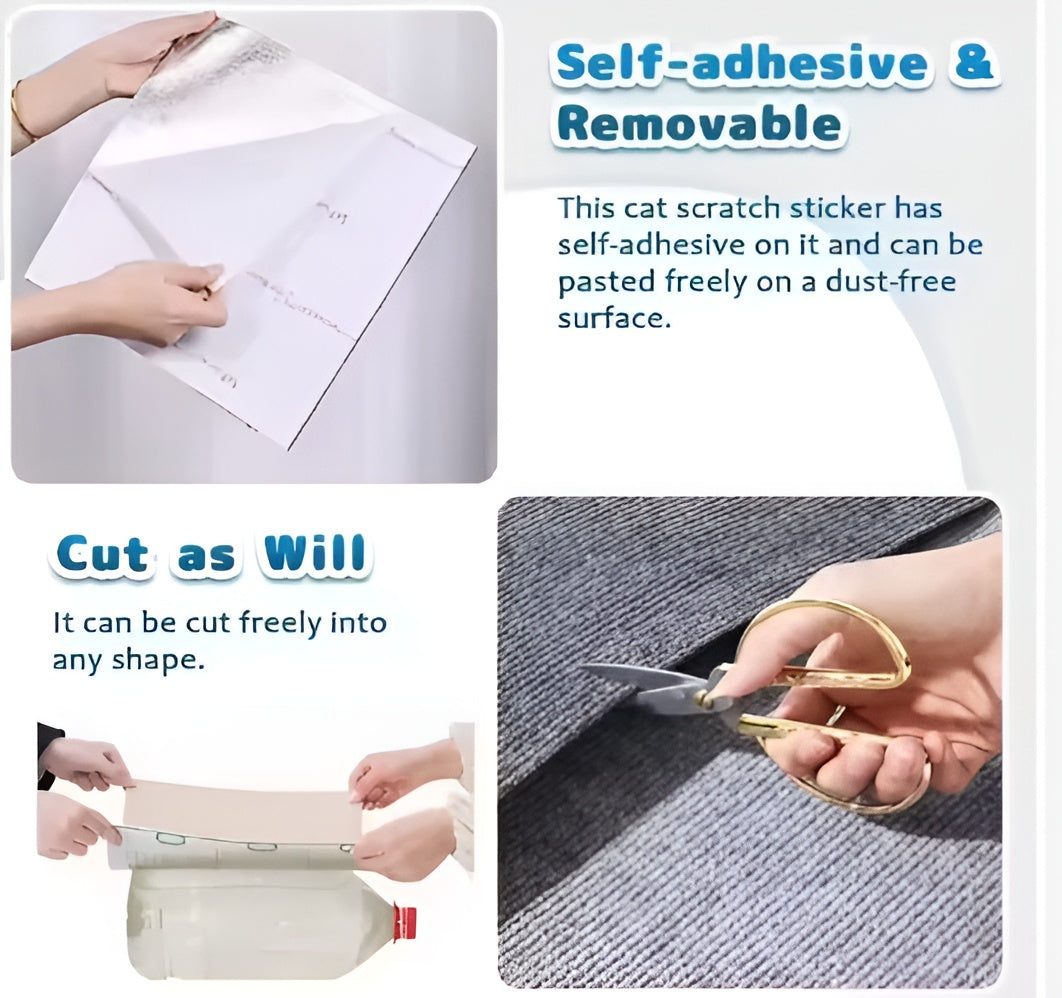 Self-adhesive & Removable

This cat scratch sticker has self-adhesive on it and can be pasted freely on a dust-free surface.

Cut as Will

It can be cut freely into any shape.