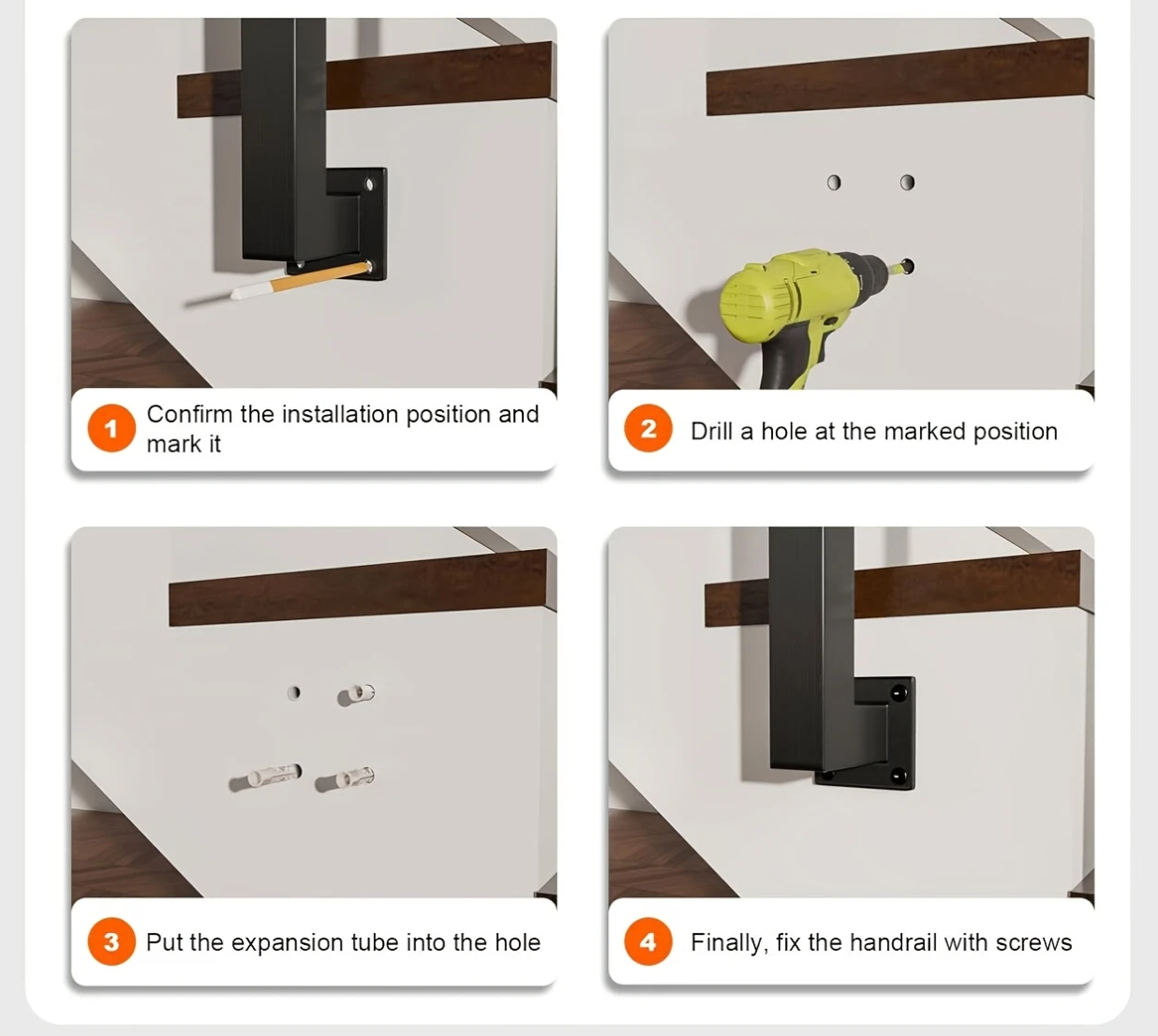 1 Confirm the installation position and mark it

2 Drill a hole at the marked position

3 Put the expansion tube into the hole

4 Finally, fix the handrail with screws