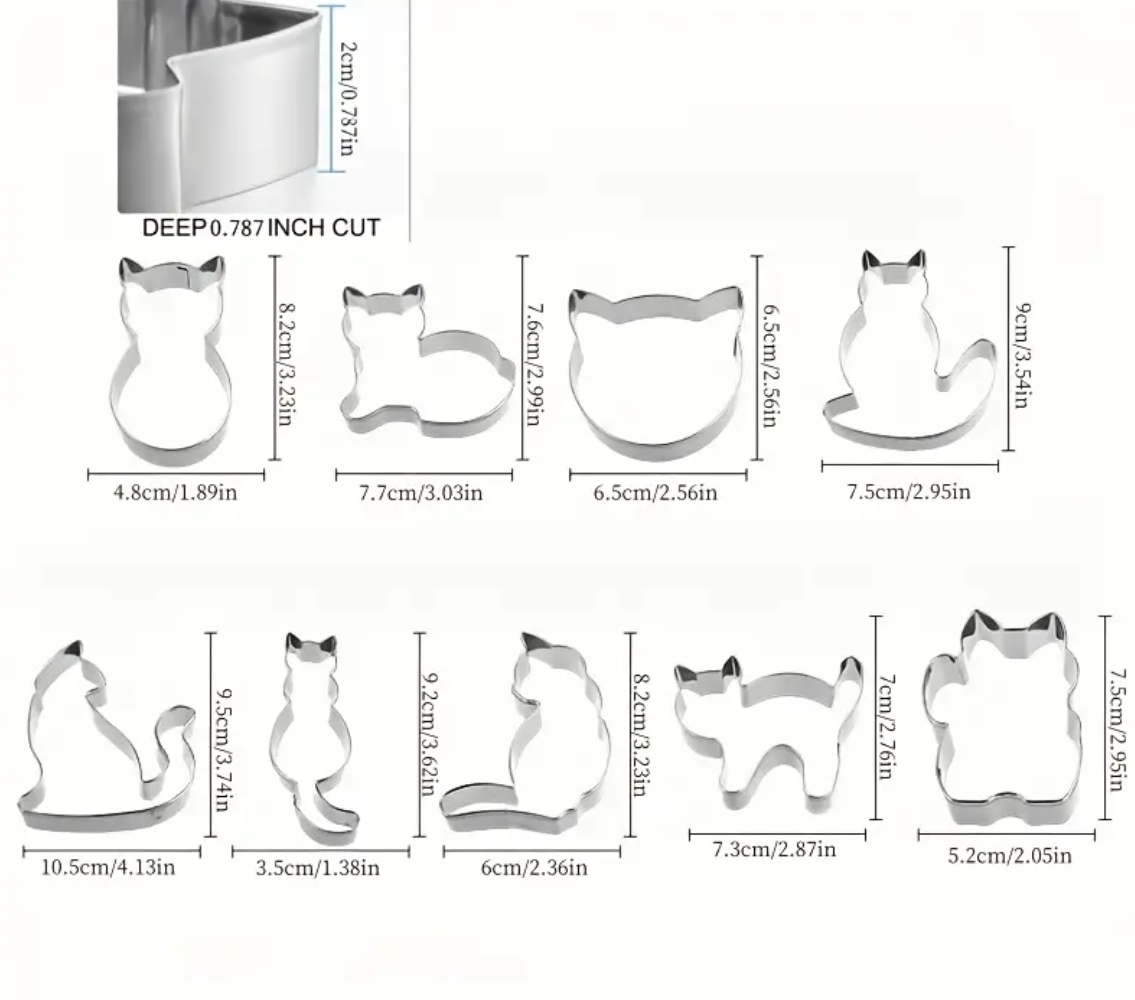 2cm/0.787in

DEEP 0.787 INCH CUT

8.2cm/3.23in
4.8cm/1.89in

7.6cm/2.99in
7.7cm/3.03in

6.5cm/2.56in
6.5cm/2.56in

9cm/3.54in
7.5cm/2.95in

9.5cm/3.74in
10.5cm/4.13in

9.2cm/3.62in
3.5cm/1.38in

8.2cm/3.23in
6cm/2.36in

7cm/2.76in
7.3cm/2.87in

7.5cm/2.95in
5.2cm/2.05in