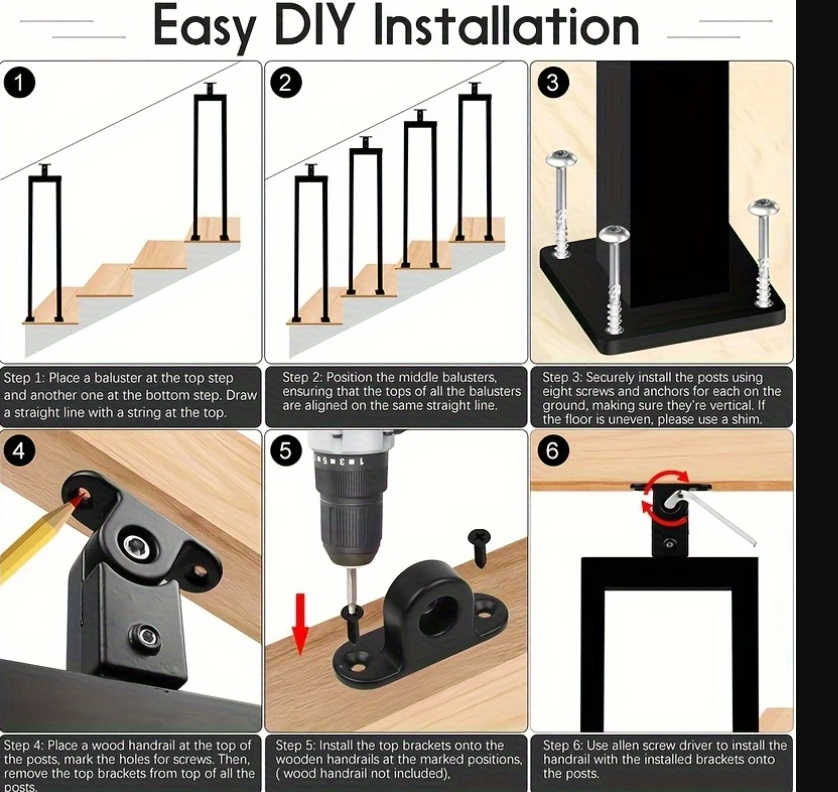 Easy DIY Installation

1

2

3

Step 1: Place a baluster at the top step and another one at the bottom step. Draw a straight line with a string at the top.

Step 2: Position the middle balusters, ensuring that the tops of all the balusters are aligned on the same straight line.

Step 3: Securely install the posts using eight screws and anchors for each on the ground, making sure they're vertical. If the floor is uneven, please use a shim.

4

5

6

Step 4: Place a wood handrail at the top of the posts, mark the holes for screws. Then, remove the top brackets from top of all the posts.

Step 5: Install the top brackets onto the wooden handrails at the marked positions, ( wood handrail not included),

Step 6: Use allen screw driver to install the handrail with the installed brackets onto the posts.