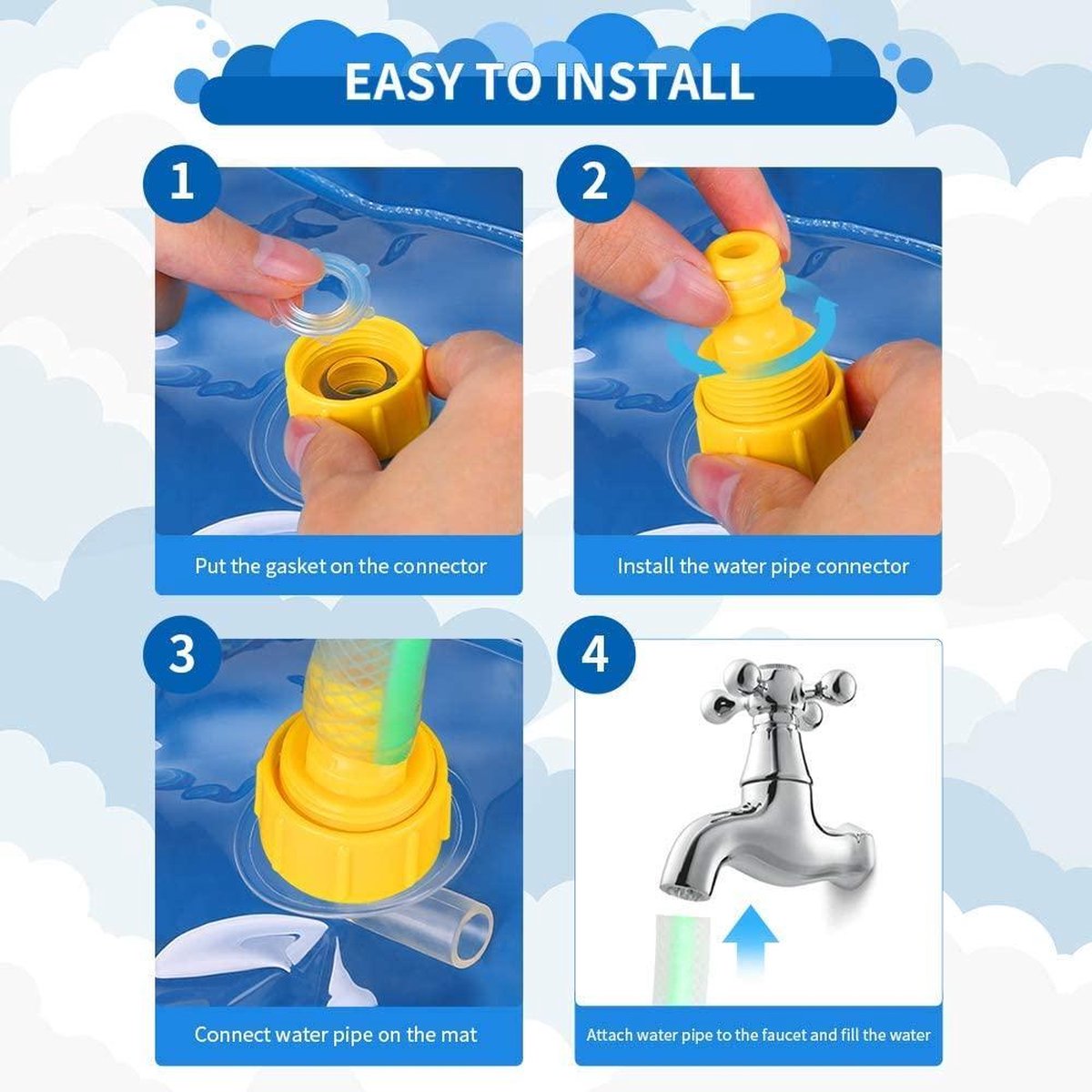 EASY TO INSTALL

1

Put the gasket on the connector

2

Install the water pipe connector

3

Connect water pipe on the mat

4

Attach water pipe to the faucet and fill the water